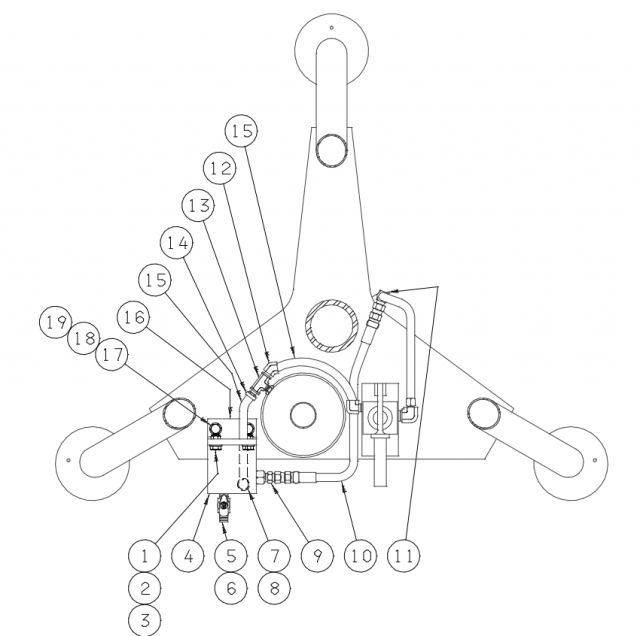 15
12
13
14
15
16
19
18
17
1
2
3
4
5
6
7
8
9
10
11